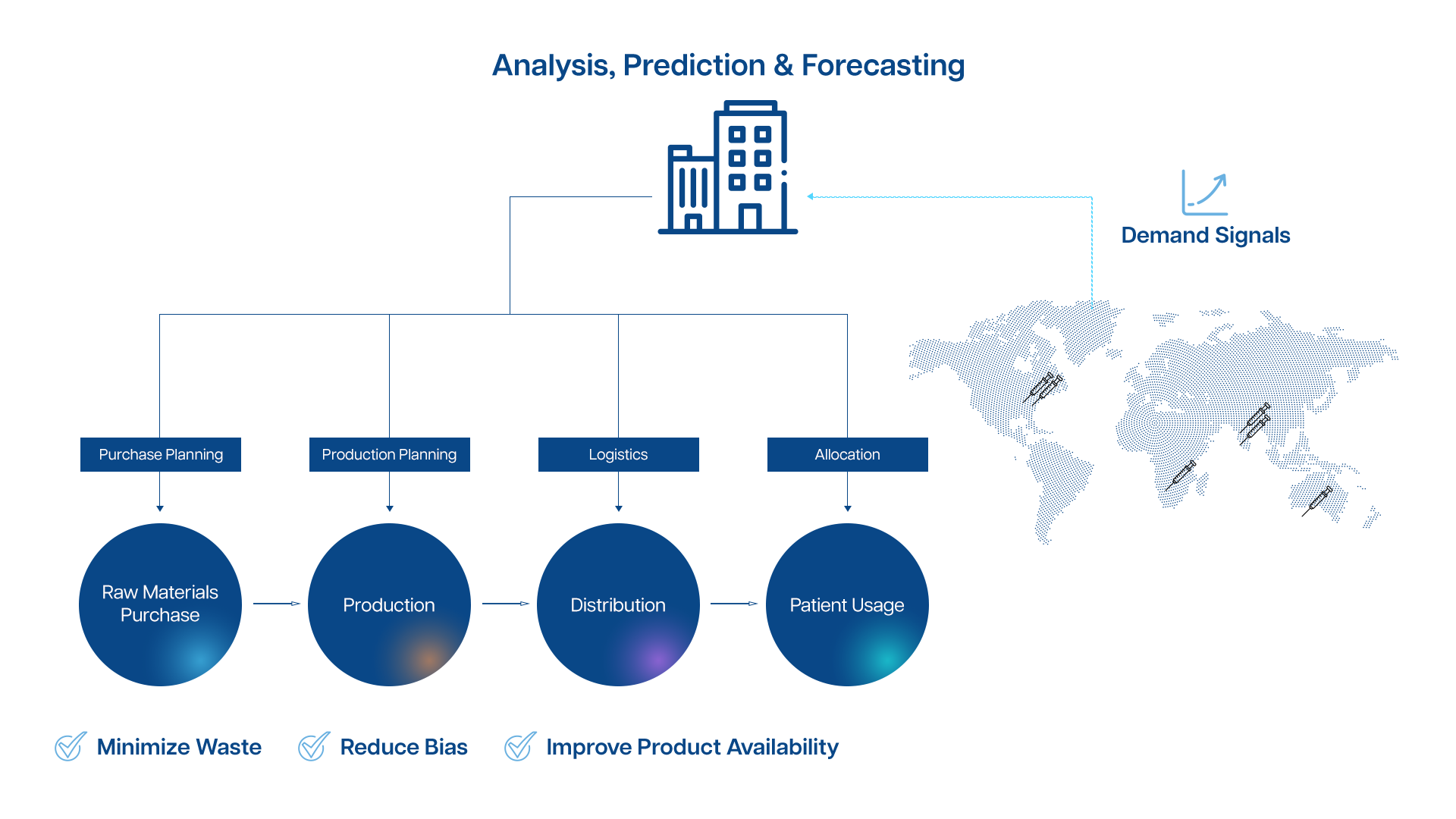 Analysis, Prediction & Forecasting

Demand Signals

Purchase Planning

Production Planning

Logistics

Allocation

Raw Materials Purchase

Production

Distribution

Patient Usage

Minimize Waste

Reduce Bias

Improve Product Availability