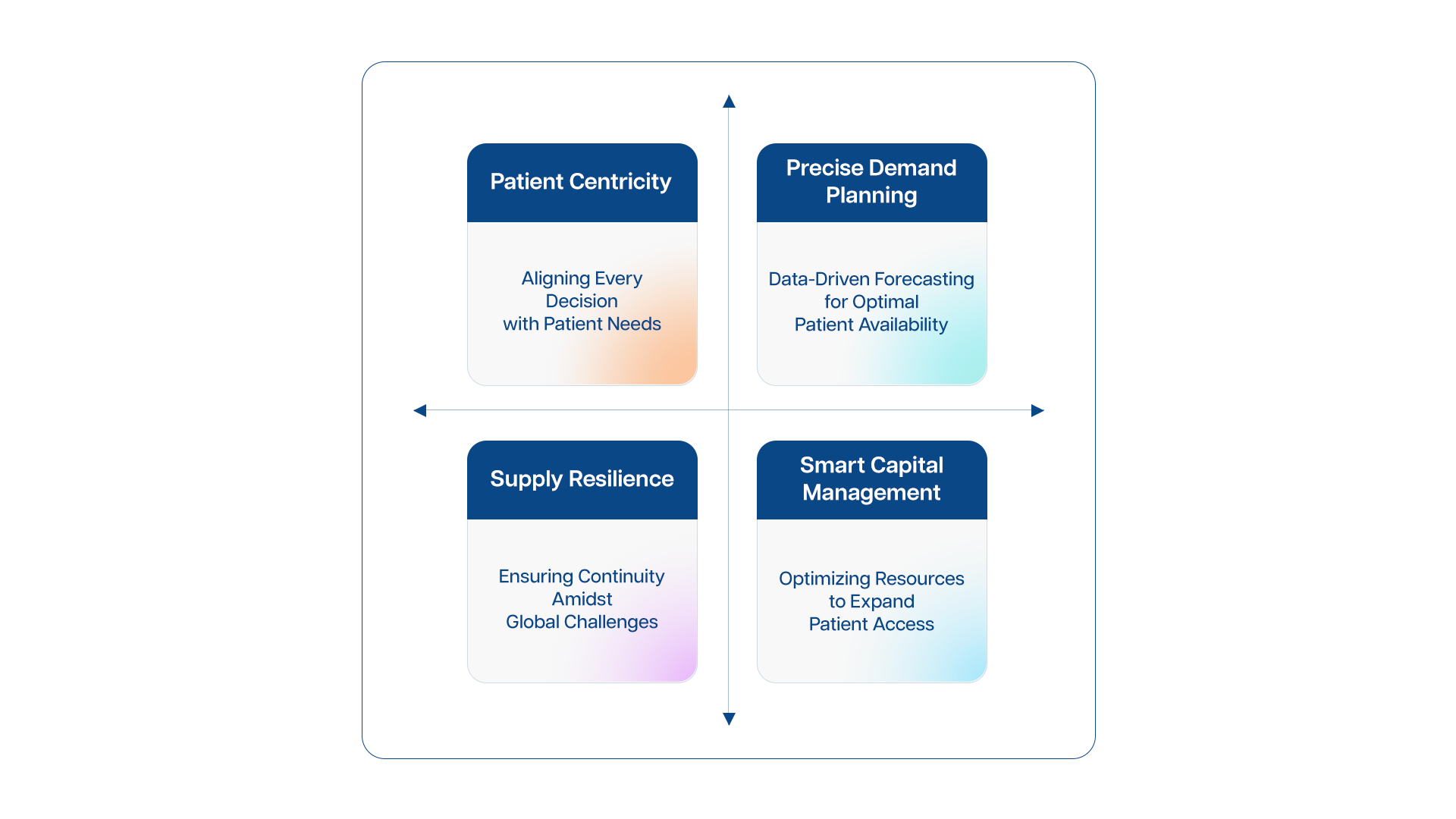 Patient Centricity

Aligning Every Decision with Patient Needs

Precise Demand Planning

Data-Driven Forecasting for Optimal Patient Availability

Supply Resilience

Ensuring Continuity Amidst Global Challenges

Smart Capital Management

Optimizing Resources to Expand Patient Access