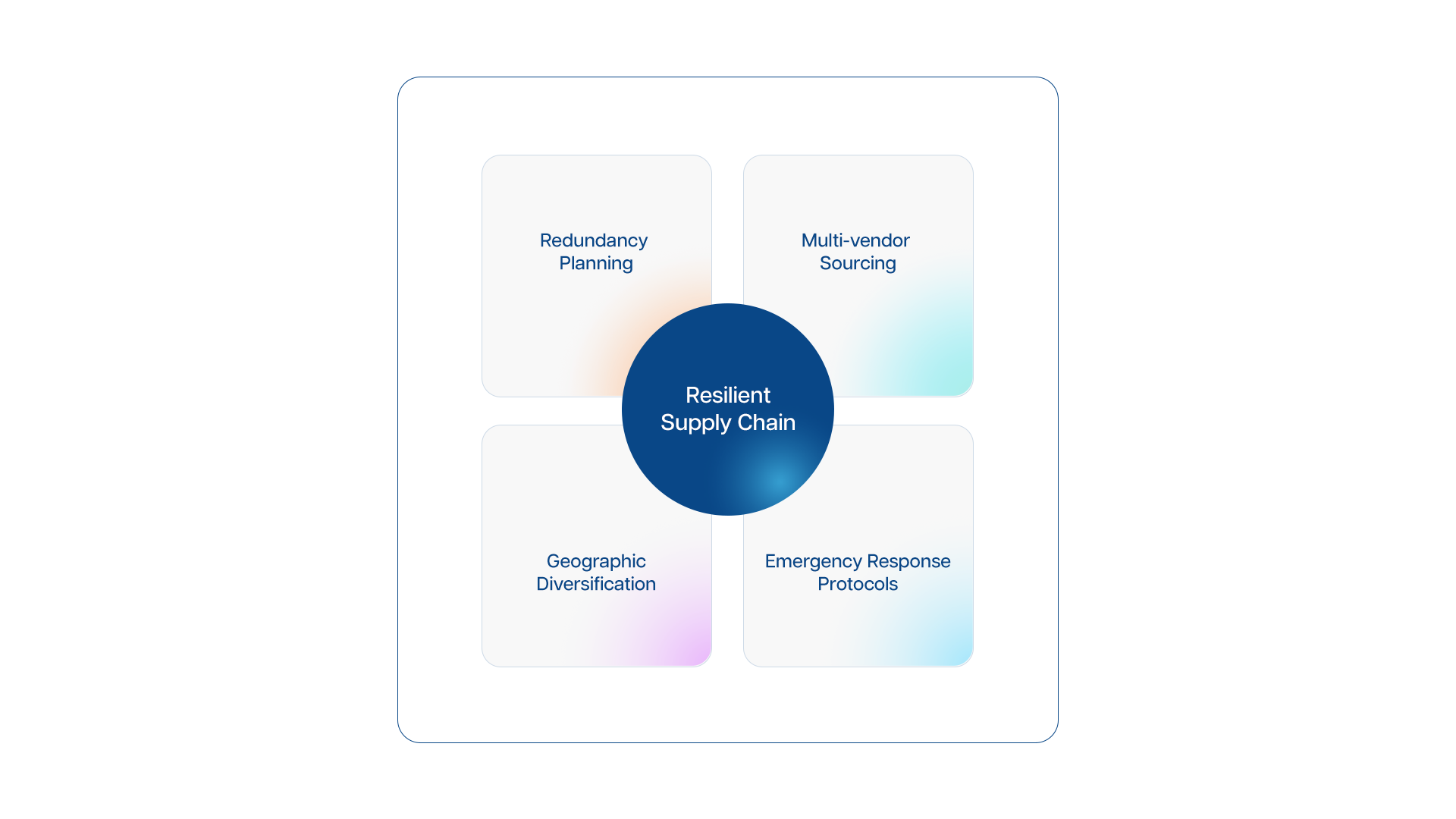 Redundancy Planning

Multi-vendor Sourcing

Resilient Supply Chain

Geographic Diversification

Emergency Response Protocols